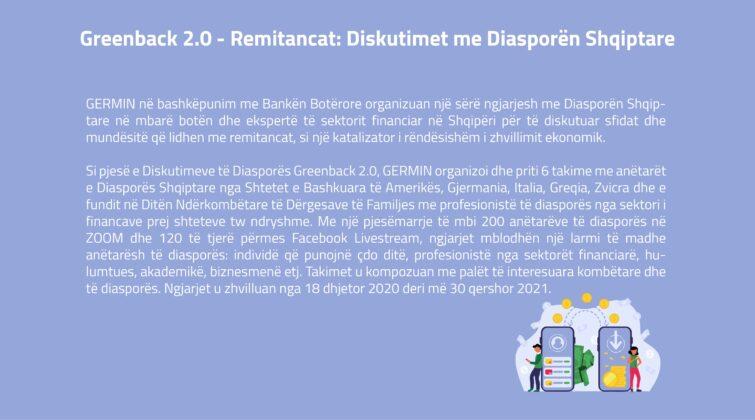 Greenback 2.0 - Remitancat: Diskutimet me Diasporën Shqiptare

GERMIN në bashkëpunim me Bankën Botërore organizuan një sërë ngjarjesh me Diasporën Shqiptare në mbarë botën dhe ekspertë të sektorit financiar në Shqipëri për të diskutuar sfidat dhe mundësitë që lidhen me remitancat, si një katalizator i rëndësishëm i zhvillimit ekonomik.

Si pjesë e Diskutimeve të Diasporës Greenback 2.0, GERMIN organizoi dhe priti 6 takime me anëtarët e Diasporës Shqiptare nga Shtetet e Bashkuara të Amerikës, Gjermania, Italia, Greqia, Zvicra dhe e fundit në Ditën Ndërkombëtare të Dërgesave të Familjes me profesionistë të diasporës nga sektori i financave prej shteteve tw ndryshme. Me një pjesëmarrje të mbi 200 anëtarëve të diasporës në ZOOM dhe 120 të tjerë përmes Facebook Livestream, ngjarjet mblodhën një larmi të madhe anëtarësh të diasporës: individë që punojnë çdo ditë, profesionistë nga sektorët financiarë, hulumtues, akademikë, biznesmenë etj. Takimet u kompozuan me palët të interesuara kombëtare dhe të diasporës. Ngjarjet u zhvilluan nga 18 dhjetor 2020 deri më 30 qershor 2021.