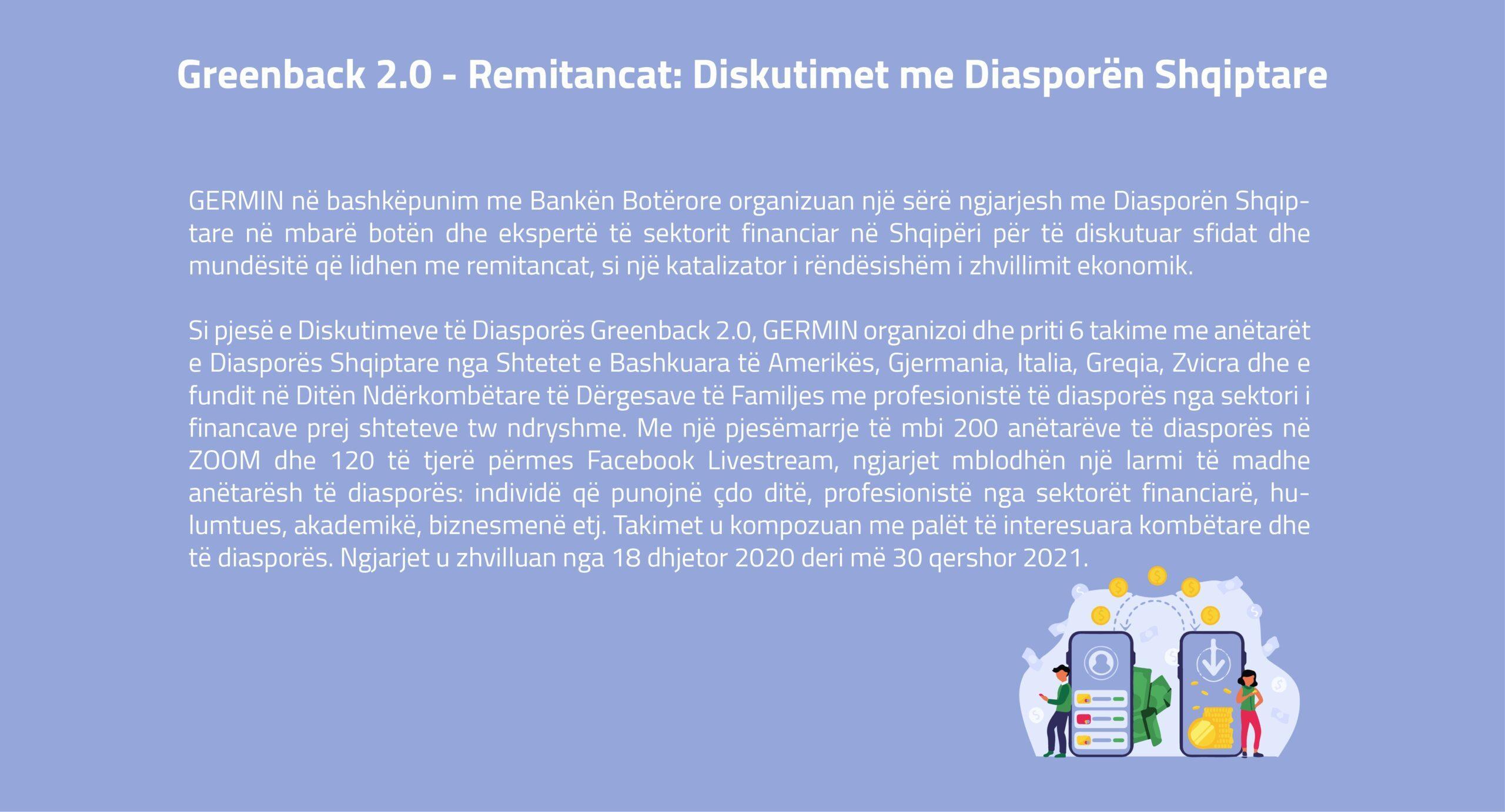 Greenback 2.0 - Remitancat: Diskutimet me Diasporën Shqiptare

GERMIN në bashkëpunim me Bankën Botërore organizuan një sërë ngjarjesh me Diasporën Shqiptare në mbarë botën dhe ekspertë të sektorit financiar në Shqipëri për të diskutuar sfidat dhe mundësitë që lidhen me remitancat, si një katalizator i rëndësishëm i zhvillimit ekonomik.

Si pjesë e Diskutimeve të Diasporës Greenback 2.0, GERMIN organizoi dhe priti 6 takime me anëtarët e Diasporës Shqiptare nga Shtetet e Bashkuara të Amerikës, Gjermania, Italia, Greqia, Zvicra dhe e fundit në Ditën Ndërkombëtare të Dërgesave të Familjes me profesionistë të diasporës nga sektori i financave prej shteteve tw ndryshme. Me një pjesëmarrje të mbi 200 anëtarëve të diasporës në ZOOM dhe 120 të tjerë përmes Facebook Livestream, ngjarjet mblodhën një larmi të madhe anëtarësh të diasporës: individë që punojnë çdo ditë, profesionistë nga sektorët financiarë, hulumtues, akademikë, biznesmenë etj. Takimet u kompozuan me palët të interesuara kombëtare dhe të diasporës. Ngjarjet u zhvilluan nga 18 dhjetor 2020 deri më 30 qershor 2021.